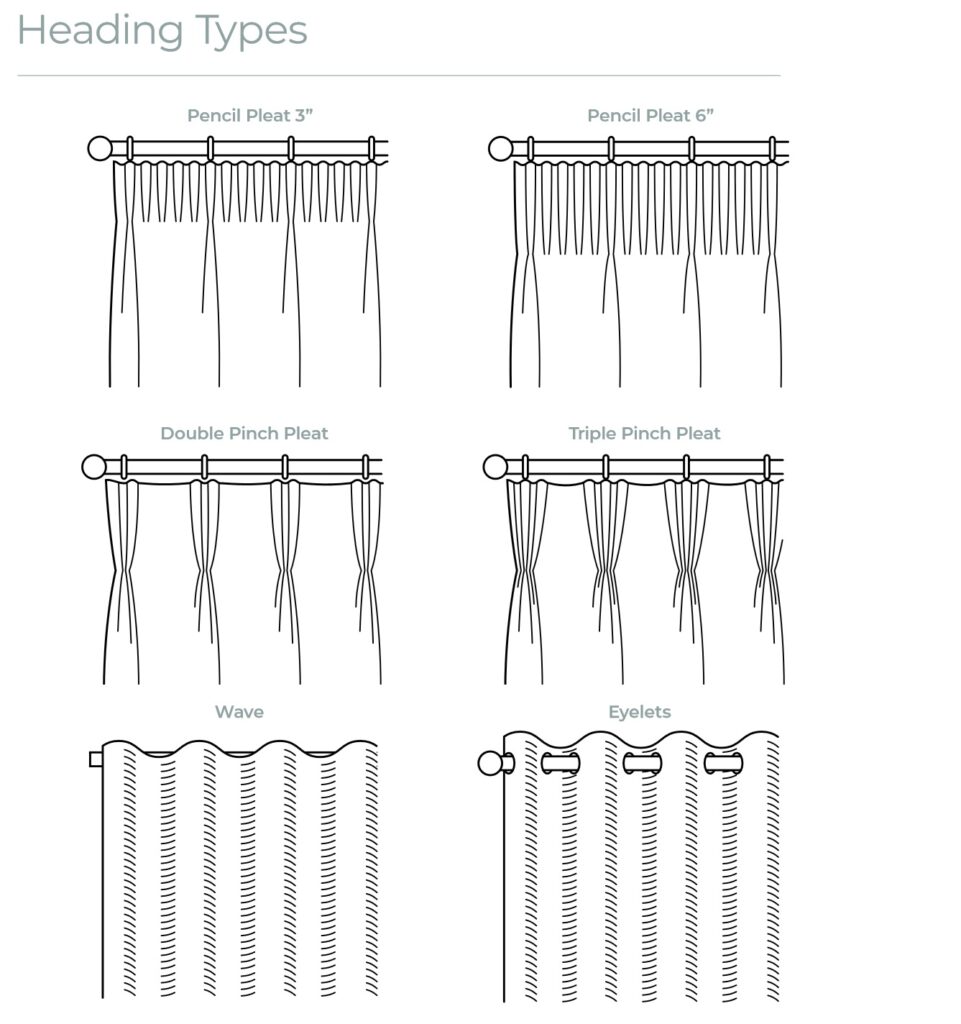 Heading Types

Pencil Pleat 3”

Pencil Pleat 6”

Double Pinch Pleat

Triple Pinch Pleat

Wave

Eyelets